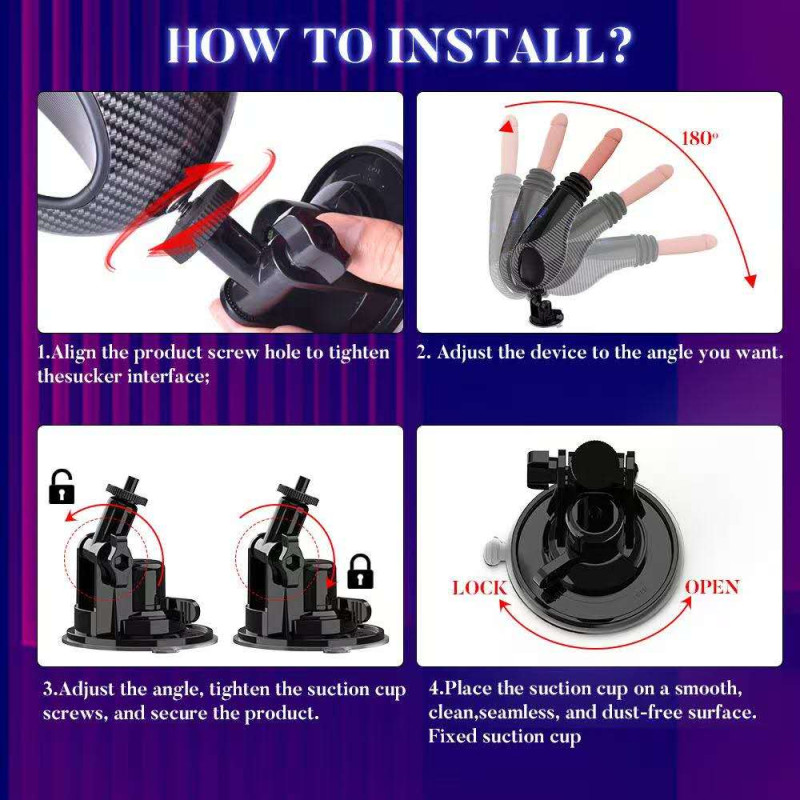 HOW TO INSTALL?

180°

1.Align the product screw hole to tighten thesucker interface;

2. Adjust the device to the angle you want.

LOCK

OPEN

3.Adjust the angle, tighten the suction cup screws, and secure the product.

4.Place the suction cup on a smooth, clean,seamless, and dust-free surface. Fixed suction cup